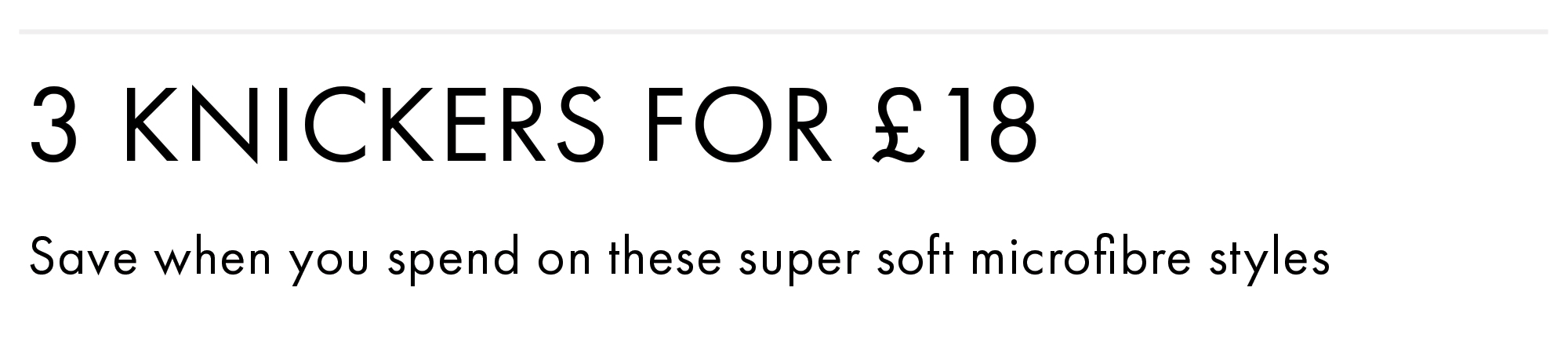 3 KNICKERS FOR £18

Save when you spend on these super soft microfibre styles