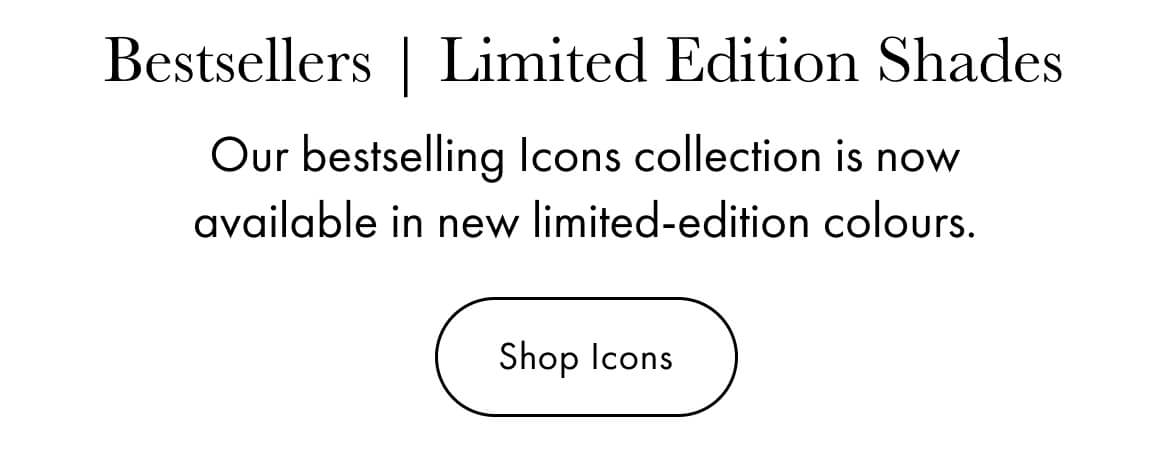 Bestsellers | Limited Edition Shades

Our bestselling Icons collection is now available in new limited-edition colours.

Shop Icons